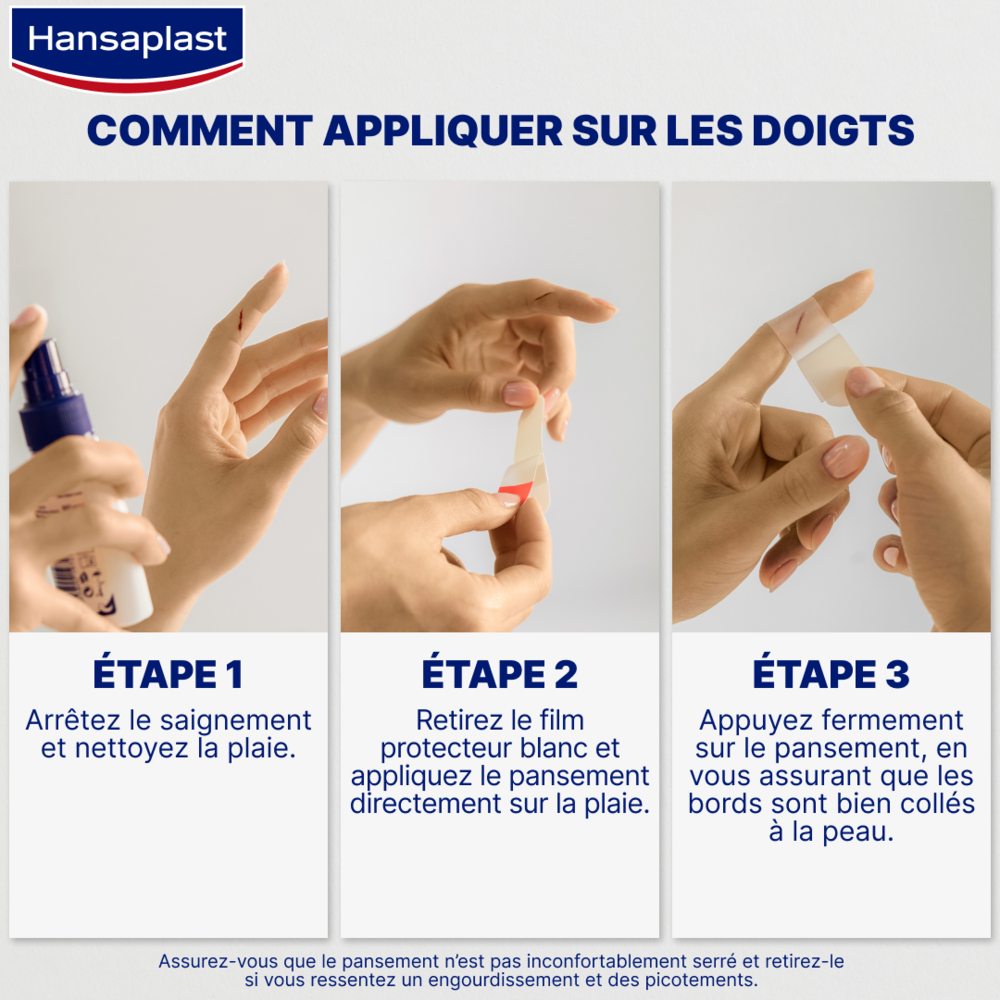 Hansaplast

COMMENT APPLIQUER SUR LES DOIGTS

ÉTAPE 1

Arrêtez le saignement et nettoyez la plaie.

ÉTAPE 2

Retirez le film protecteur blanc et appliquez le pansement directement sur la plaie.

ÉTAPE 3

Appuyez fermement sur le pansement, en vous assurant que les bords sont bien collés à la peau.

Assurez-vous que le pansement n'est pas inconfortablement serré et retirez-le si vous ressentez un engourdissement et des picotements.